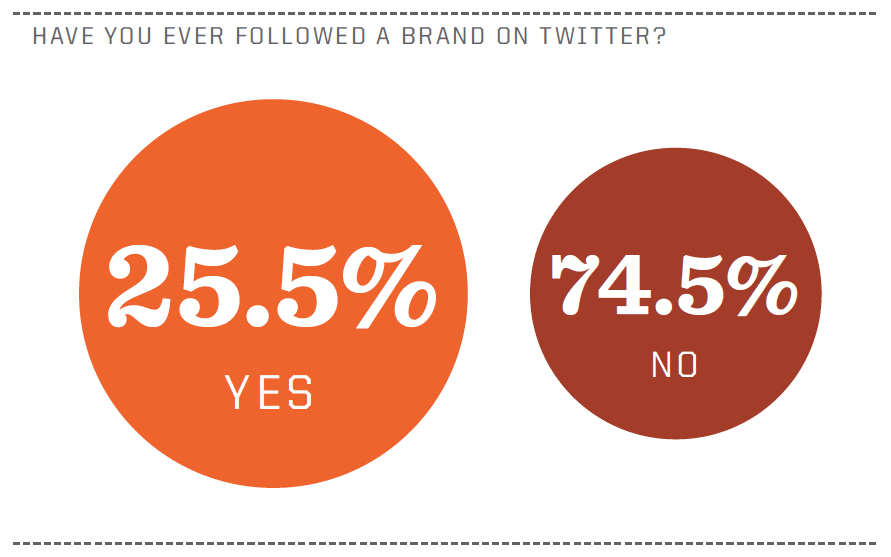 HAVE YOU EVER FOLLOWED A BRAND ON TWITTER?

25.5%
YES

74.5%
NO