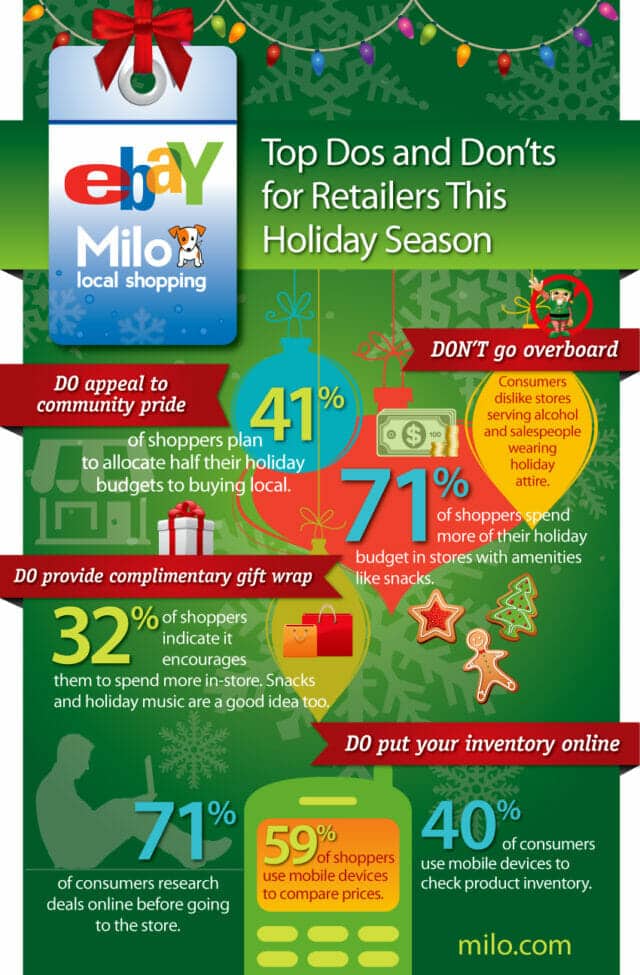 ebaY
Milo
local shopping

Top Dos and Don'ts for Retailers This Holiday Season

DON'T go overboard

Consumers dislike stores serving alcohol and salespeople wearing holiday attire.

DO appeal to community pride

41%
of shoppers plan to allocate half their holiday budgets to buying local.

71%
of shoppers spend more of their holiday budget in stores with amenities like snacks.

DO provide complimentary gift wrap

32% of shoppers indicate it encourages them to spend more in-store. Snacks and holiday music are a good idea too.

DO put your inventory online

71%
of consumers research deals online before going to the store.

59% of shoppers use mobile devices to compare prices.

40%
of consumers use mobile devices to check product inventory.

milo.com